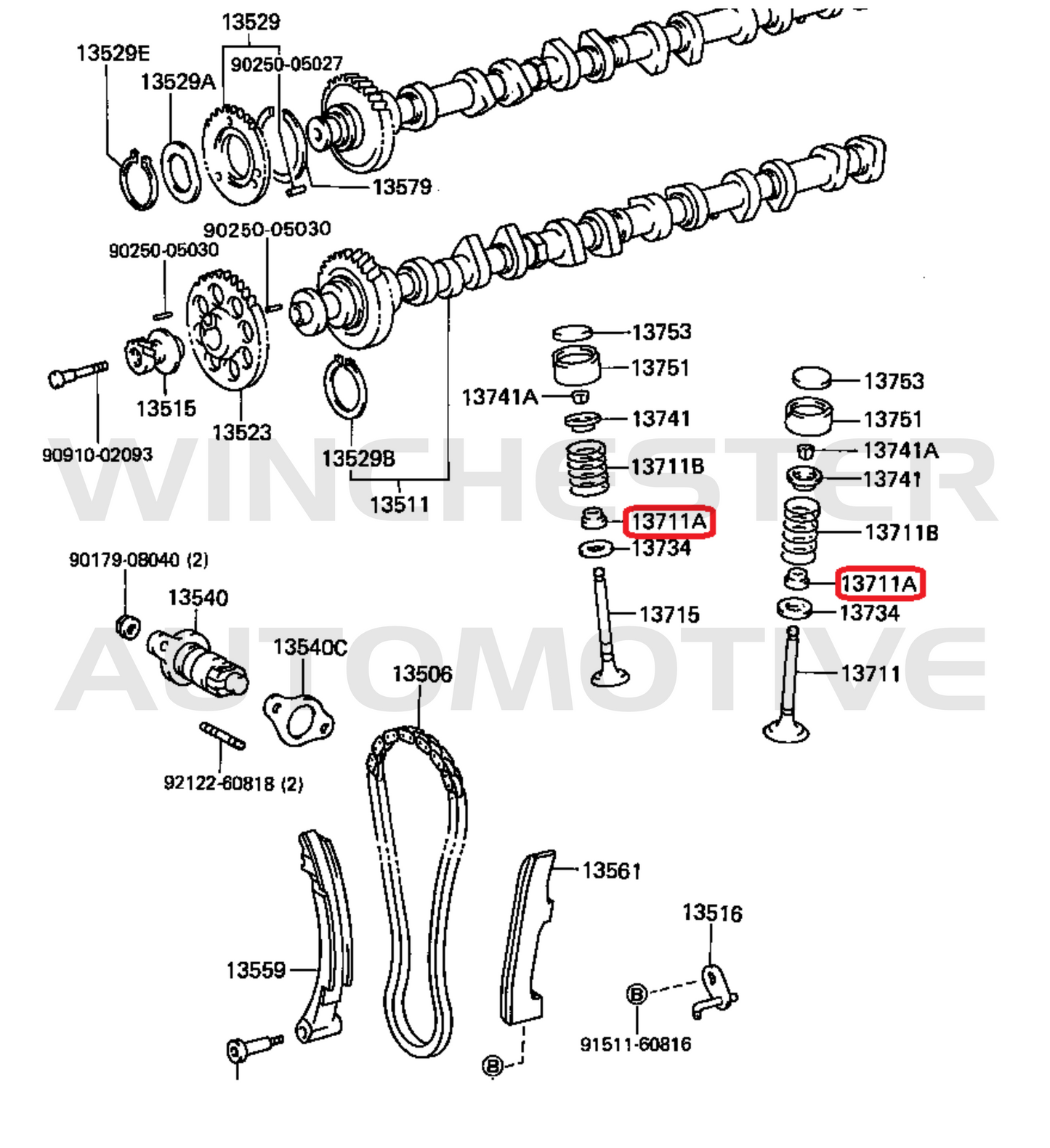 13529
13529E
90250-05027
13529A
13579
90250-05030
90250-05030
13515
13523
90910-02093
13529B
13511
13753
13751
13741A
13741
13711B
13711A
13734
13715
13753
13751
13741A
13741
13711B
13711A
13734
13711
WINCHESTER AUTOMOTIVE
90179-08040 (2)
13540
13540C
13506
92122-60818 (2)
13561
13516
13559
B
91511-60816
B