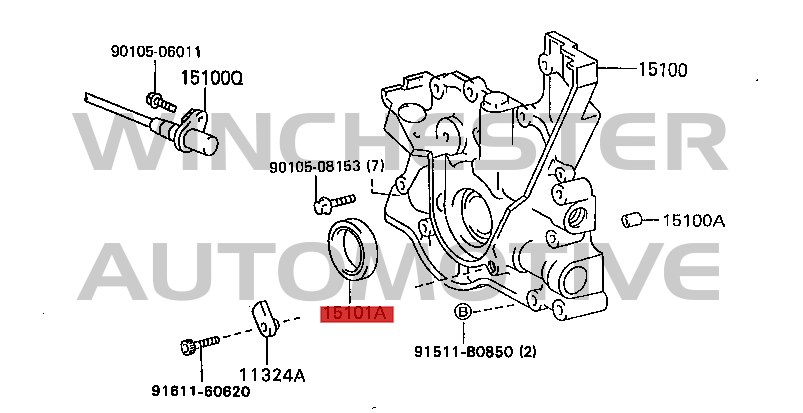 90105-06011
15100Q
15100
WINCHESTER
90105-08153 (7)
15100A
AUTOMOTIVE
15101A
B
91511-B0850 (2)
11324A
91611-60620