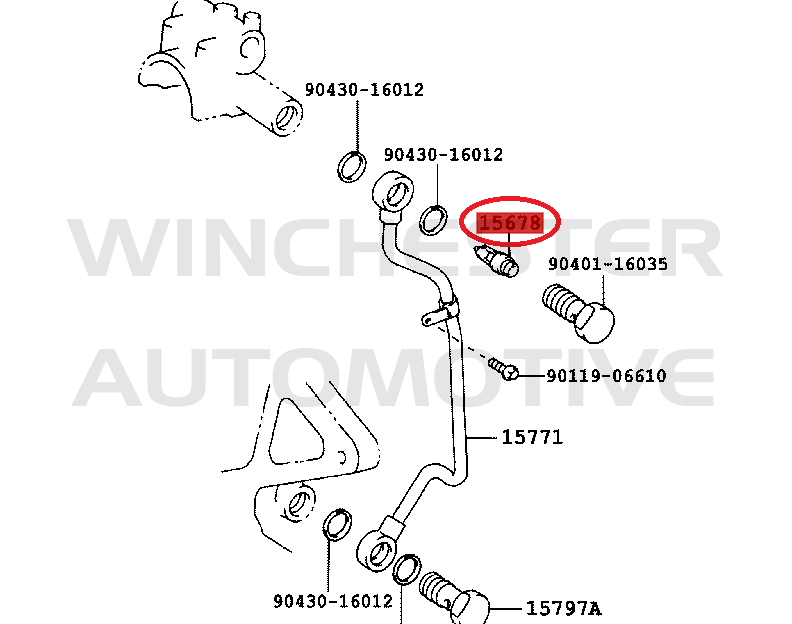 90430-16012
90430-16012
15678
90401-16035
WINCHESTER
AUTOMOTIVE
90119-06610
15771
90430-16012
15797A