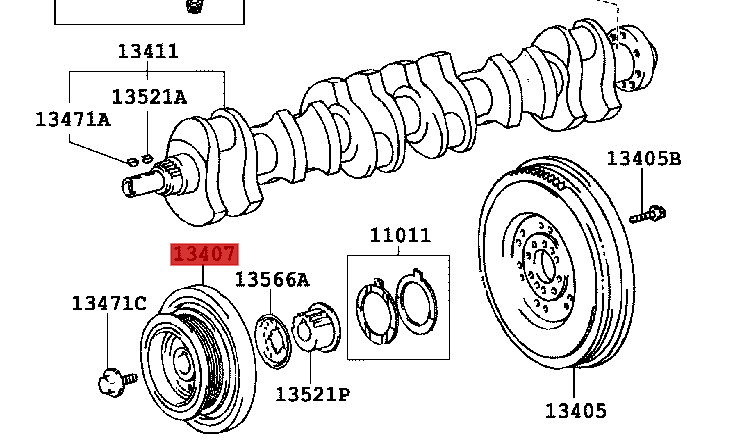 13411
13521A
13471A
13405B
11011
13407
13566A
13471C
13521P
13405