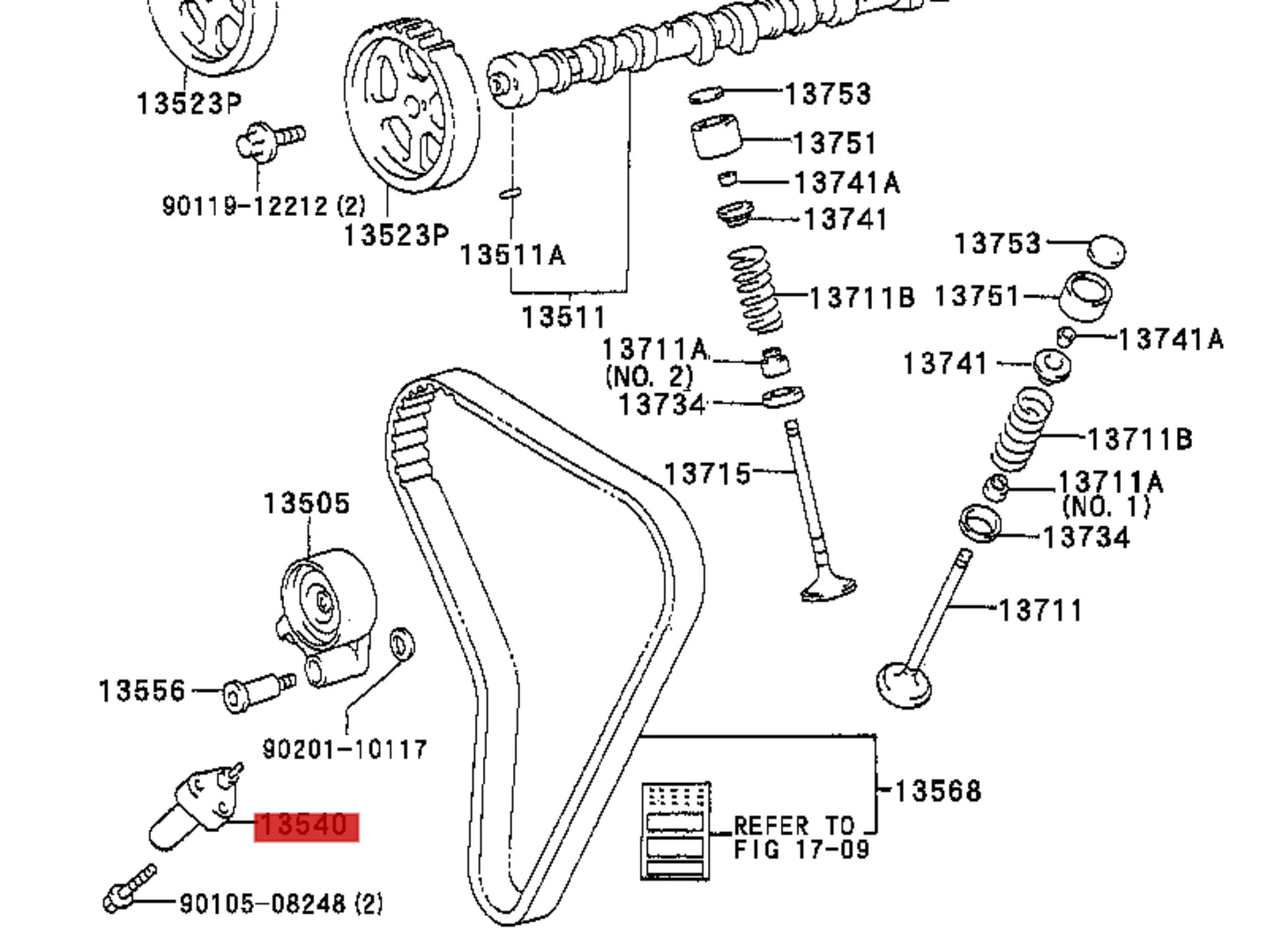 13523P
90119-12212 (2)
13523P
13511A
13511
13753
13751
13741A
13741
13711B
13711A
(NO. 2)
13734
13715
13753
13751
13741A
13741
13711B
13711A
(NO. 1)
13734
13711
13505
13556
90201-10117
13540
90105-08248 (2)
13568
REFER TO
FIG 17-09